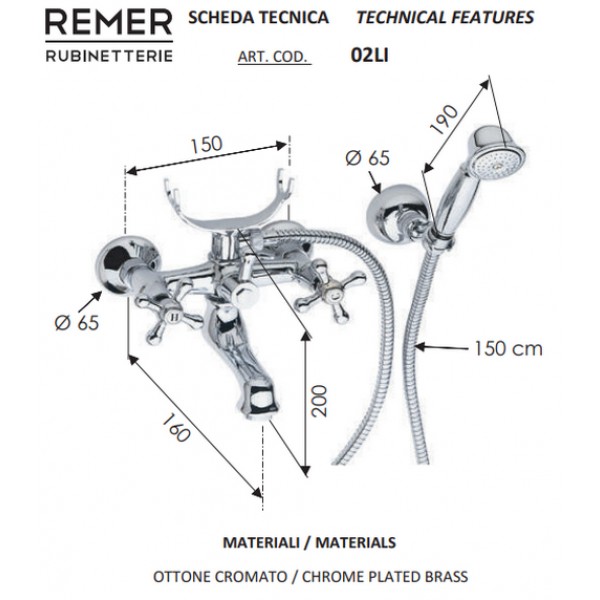 REMER
RUBINETTERIE

SCHEDA TECNICA TECHNICAL FEATURES

ART. COD. 02LI

150

Ø 65

190

Ø 65

150 cm

200

160

MATERIALI / MATERIALS

OTTONE CROMATO / CHROME PLATED BRASS