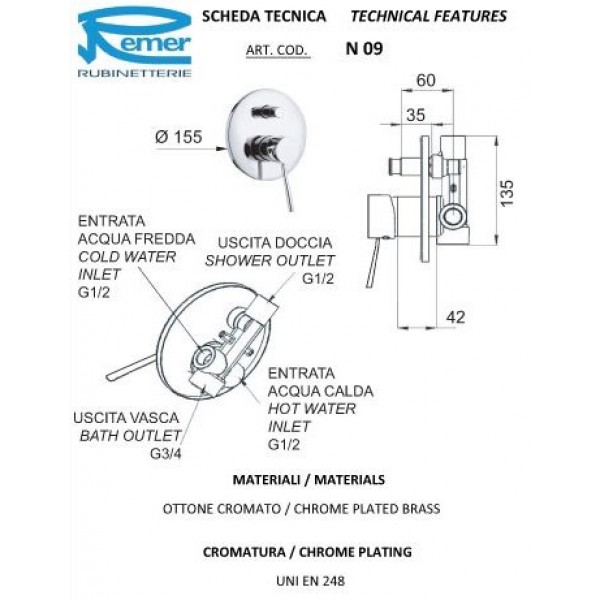 Remer
RUBINETTERIE

SCHEDA TECNICA TECHNICAL FEATURES

ART. COD. N 09

Ø 155

60
35
135
42

ENTRATA
ACQUA FREDDA
COLD WATER
INLET
G1/2

USCITA DOCCIA
SHOWER OUTLET
G1/2

ENTRATA
ACQUA CALDA
HOT WATER
INLET
G1/2

USCITA VASCA
BATH OUTLET
G3/4

MATERIALI / MATERIALS

OTTONE CROMATO / CHROME PLATED BRASS

CROMATURA / CHROME PLATING

UNI EN 248