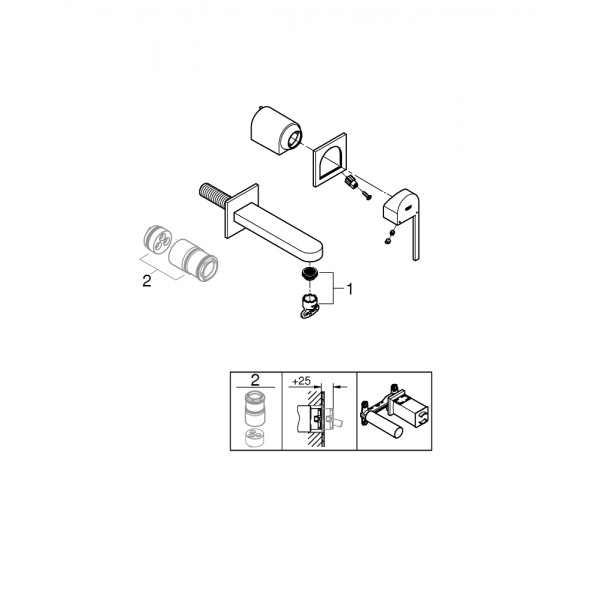 2

1

2

+25