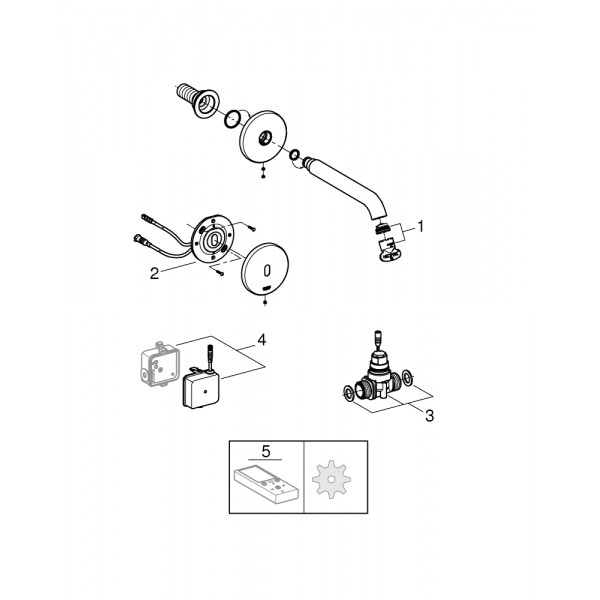 1
2
4
3
5