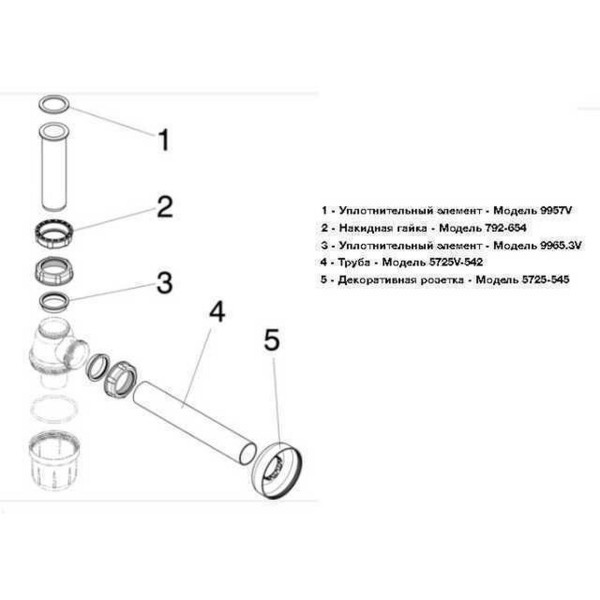 1

2

3

4

5

1 - Уплотнительный элемент - Модель 9957V
2 - Накидная гайка - Модель 792-654
3 - Уплотнительный элемент - Модель 9965.3V
4 - Труба - Модель 5725V-542
5 - Декоративная розетка - Модель 5725-545