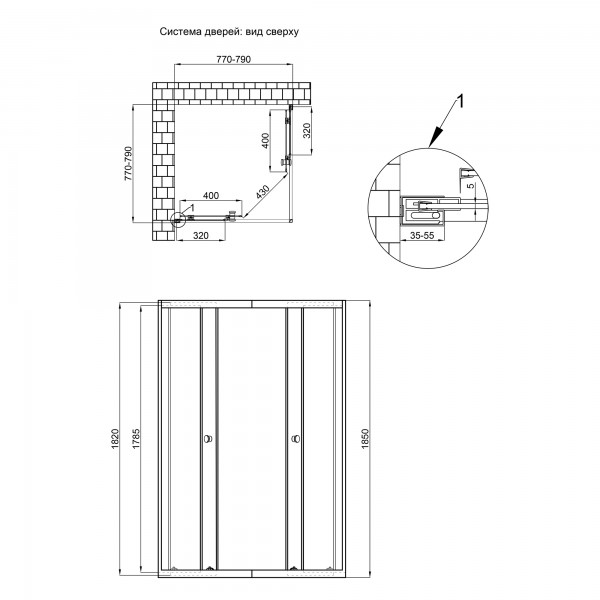 Система дверей: вид сверху

770-790

770-790

400

320

400

430

1

320

1

5

35-55

1820

1785

1850