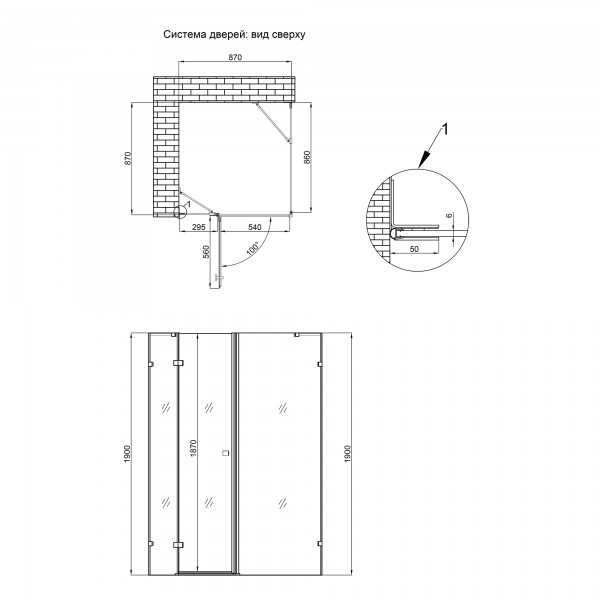 Система дверей: вид сверху

870

870

860

1

295

540

560

100°

1

6

50

1900

1870

1900